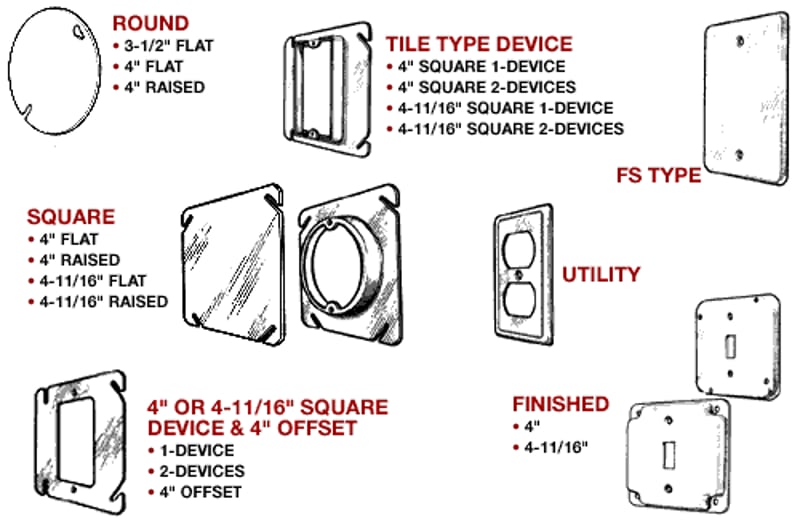 ROUND
• 3-1/2" FLAT
• 4" FLAT
• 4" RAISED

TILE TYPE DEVICE
• 4" SQUARE 1-DEVICE
• 4" SQUARE 2-DEVICES
• 4-11/16" SQUARE 1-DEVICE
• 4-11/16" SQUARE 2-DEVICES

FS TYPE

SQUARE
• 4" FLAT
• 4" RAISED
• 4-11/16" FLAT
• 4-11/16" RAISED

UTILITY

4" OR 4-11/16" SQUARE DEVICE & 4" OFFSET
• 1-DEVICE
• 2-DEVICES
• 4" OFFSET

FINISHED
• 4"
• 4-11/16"